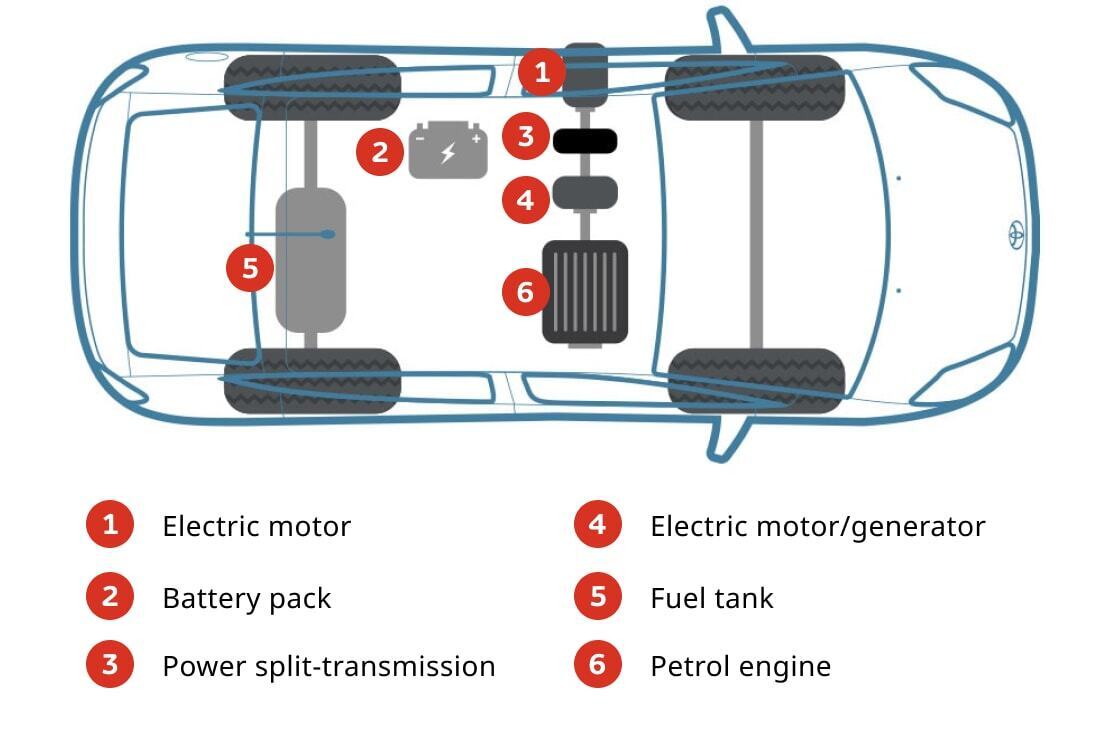 1
2
3
4
5
6

1 Electric motor
2 Battery pack
3 Power split-transmission

4 Electric motor/generator
5 Fuel tank
6 Petrol engine